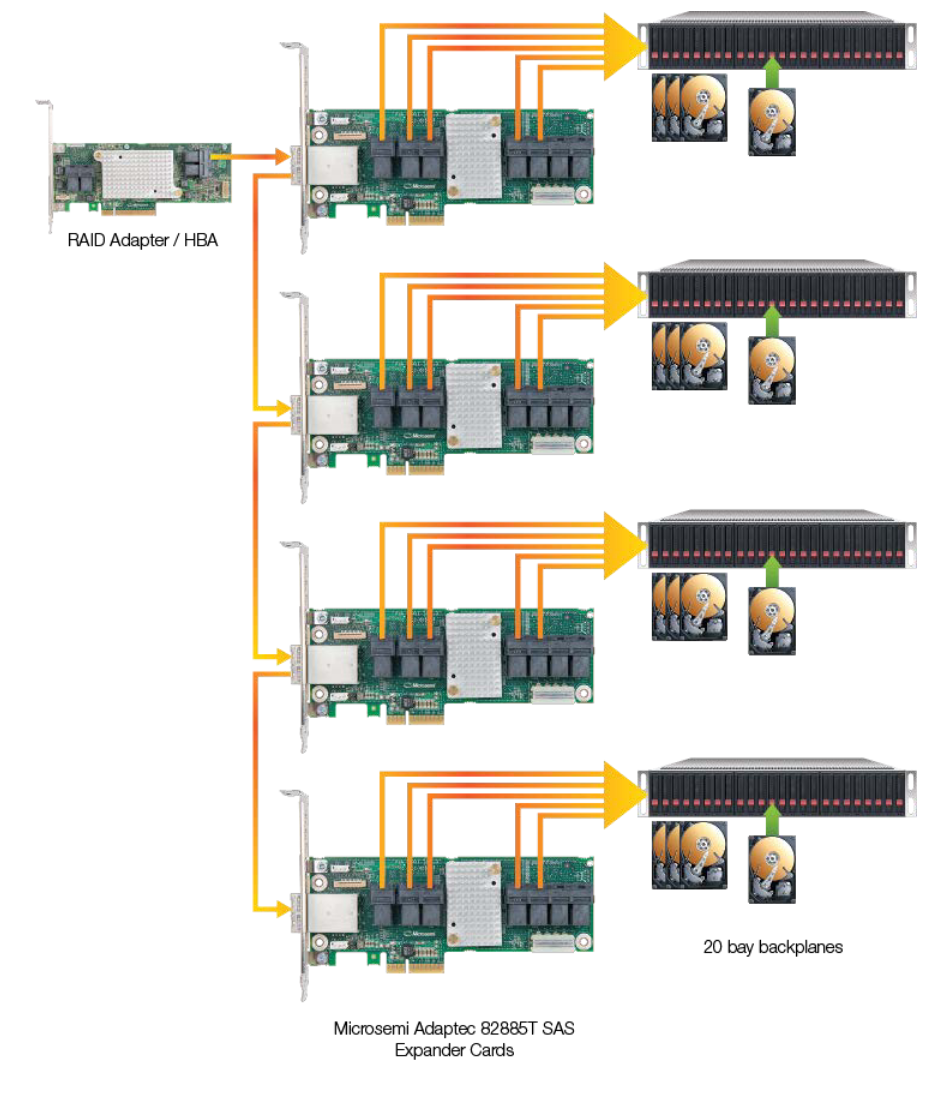 RAID Adapter / HBA

20 bay backplanes

Microsemi Adaptec 82885T SAS Expander Cards